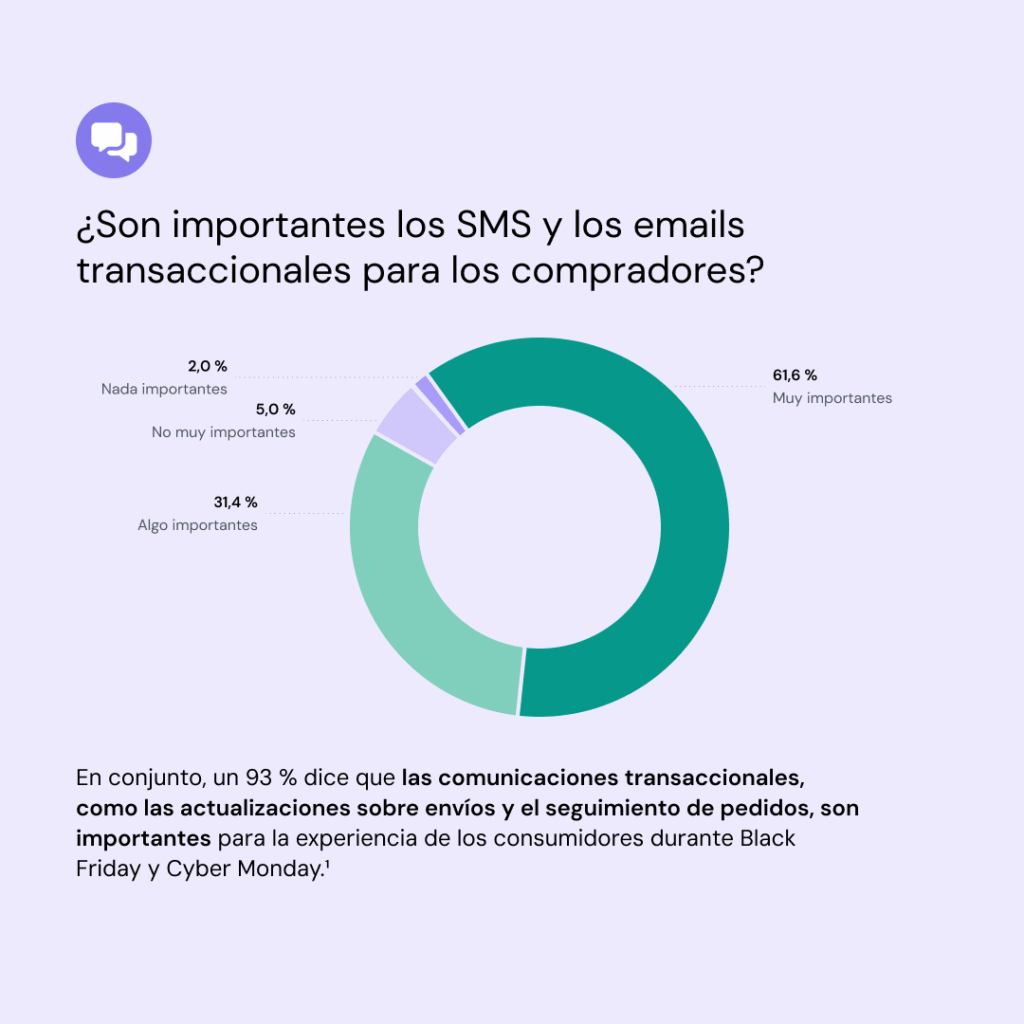 ¿Son importantes los SMS y los emails transaccionales para los compradores?

2,0 %
Nada importantes

5,0 %
No muy importantes

31,4 %
Algo importantes

61,6 %
Muy importantes

En conjunto, un 93 % dice que las comunicaciones transaccionales, como las actualizaciones sobre envíos y el seguimiento de pedidos, son importantes para la experiencia de los consumidores durante Black Friday y Cyber Monday.¹